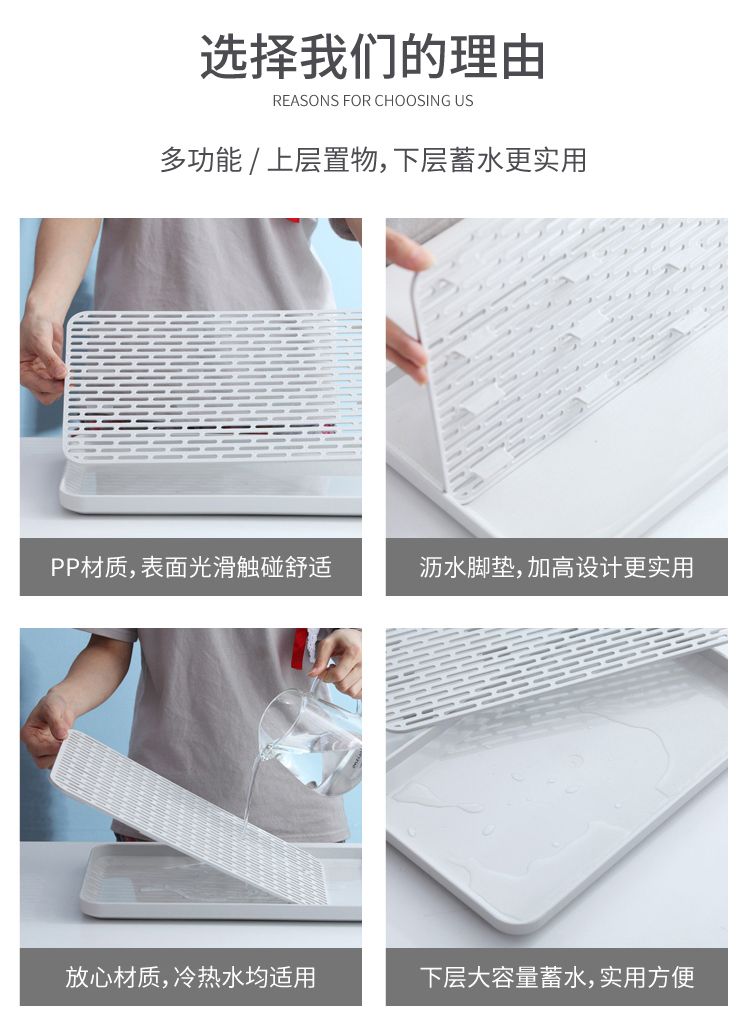 选择我们的理由

REASONS FOR CHOOSING US

多功能 / 上层置物，下层蓄水更实用

PP材质，表面光滑触碰舒适

沥水脚垫，加高设计更实用

放心材质，冷热水均适用

下层大容量蓄水，实用方便