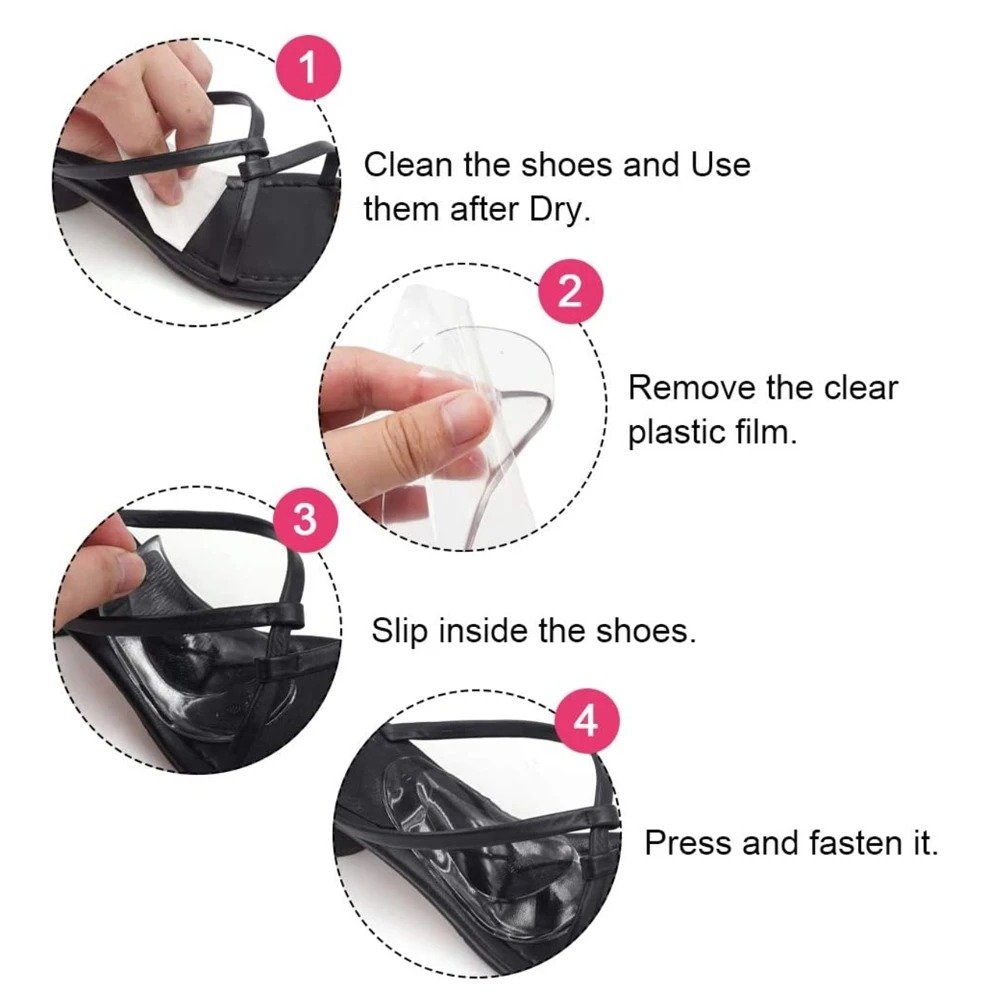 1
Clean the shoes and Use them after Dry.

2
Remove the clear plastic film.

3
Slip inside the shoes.

4
Press and fasten it.