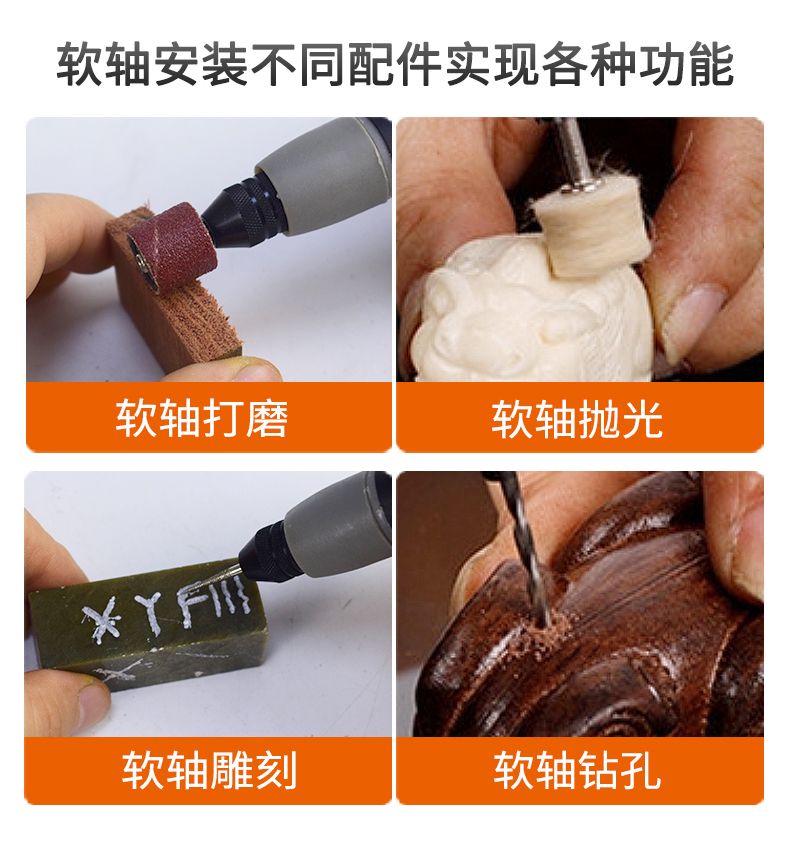 软轴安装不同配件实现各种功能

软轴打磨

软轴抛光

XYFIII

软轴雕刻

软轴钻孔