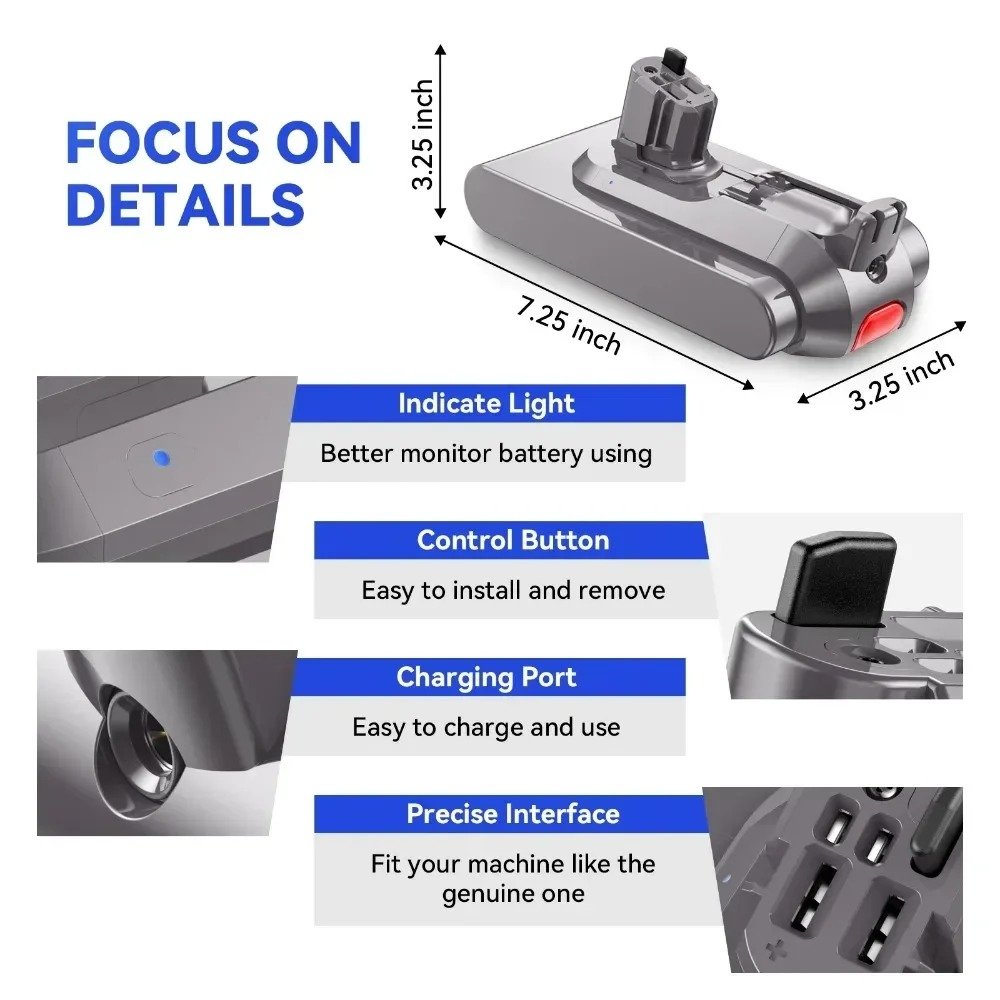 FOCUS ON DETAILS

3.25 inch

7.25 inch

3.25 inch

Indicate Light

Better monitor battery using

Control Button

Easy to install and remove

Charging Port

Easy to charge and use

Precise Interface

Fit your machine like the genuine one